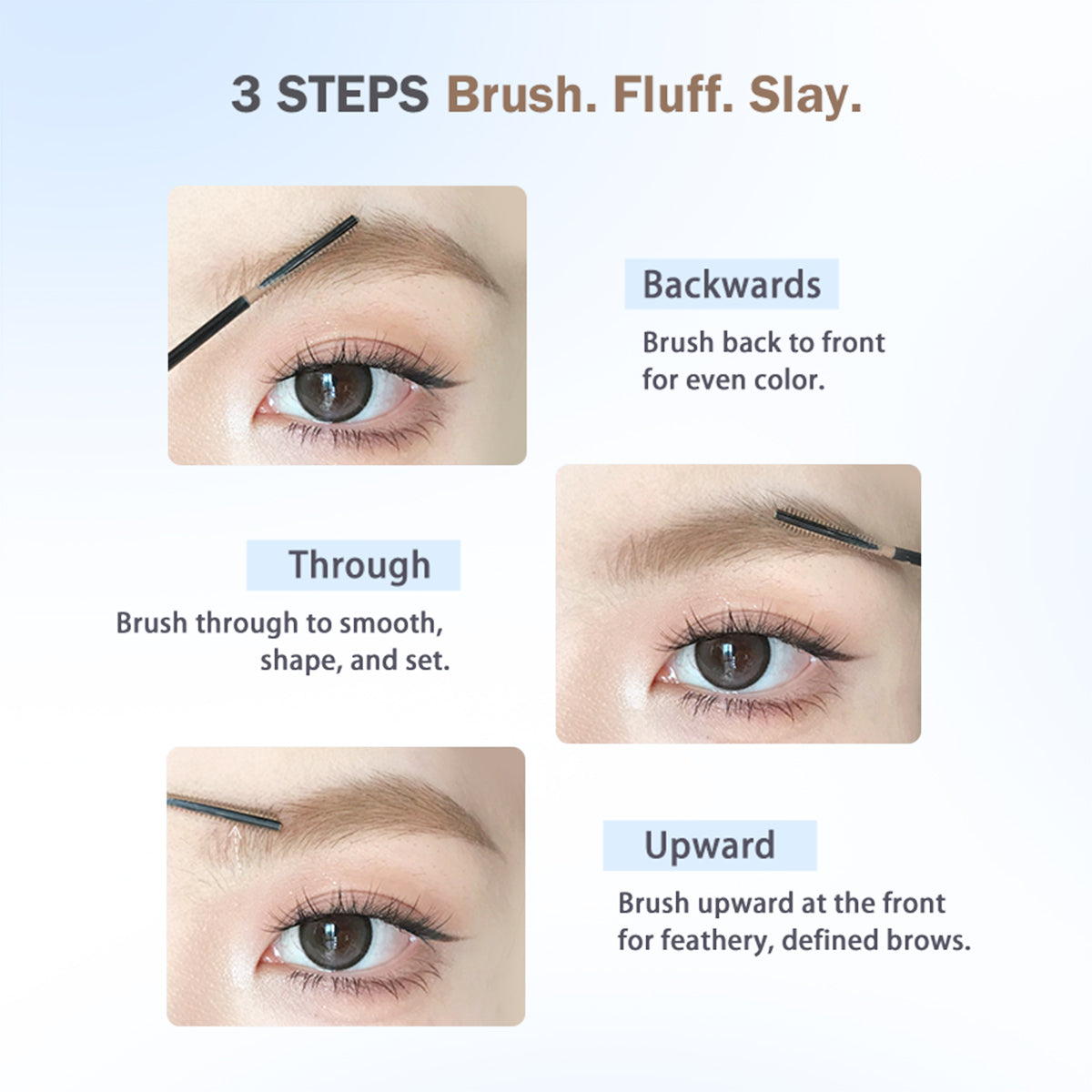 3 STEPS Brush. Fluff. Slay.

Backwards

Brush back to front for even color.

Through

Brush through to smooth, shape, and set.

Upward

Brush upward at the front for feathery, defined brows.